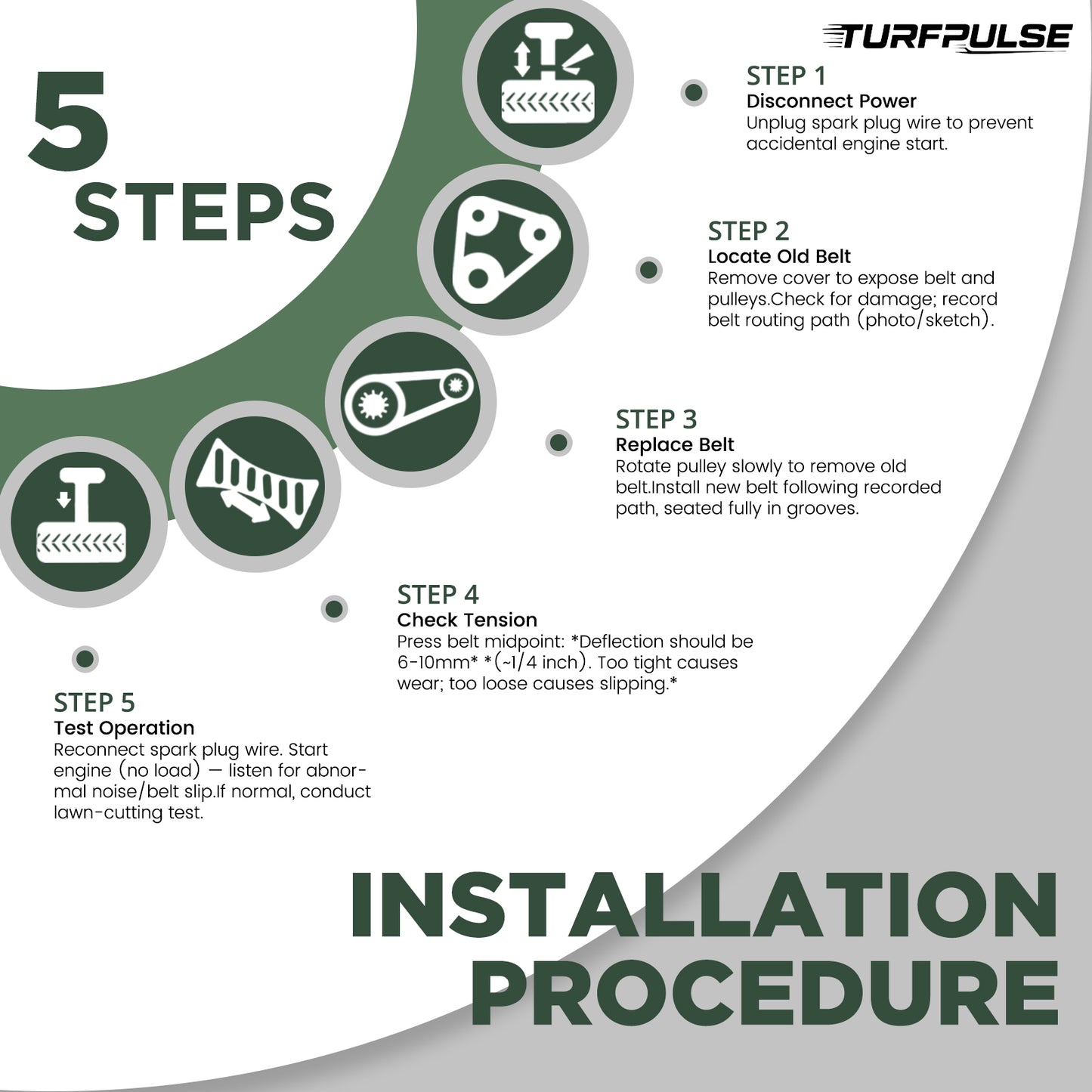 TURFPULSE

5
STEPS

STEP 1
Disconnect Power
Unplug spark plug wire to prevent accidental engine start.

STEP 2
Locate Old Belt
Remove cover to expose belt and pulleys.Check for damage; record belt routing path (photo/sketch).

STEP 3
Replace Belt
Rotate pulley slowly to remove old belt.Install new belt following recorded path, seated fully in grooves.

STEP 4
Check Tension
Press belt midpoint: *Deflection should be 6-10mm* *(~1/4 inch). Too tight causes wear; too loose causes slipping.*

STEP 5
Test Operation
Reconnect spark plug wire. Start engine (no load) — listen for abnormal noise/belt slip.If normal, conduct lawn-cutting test.

INSTALLATION
PROCEDURE